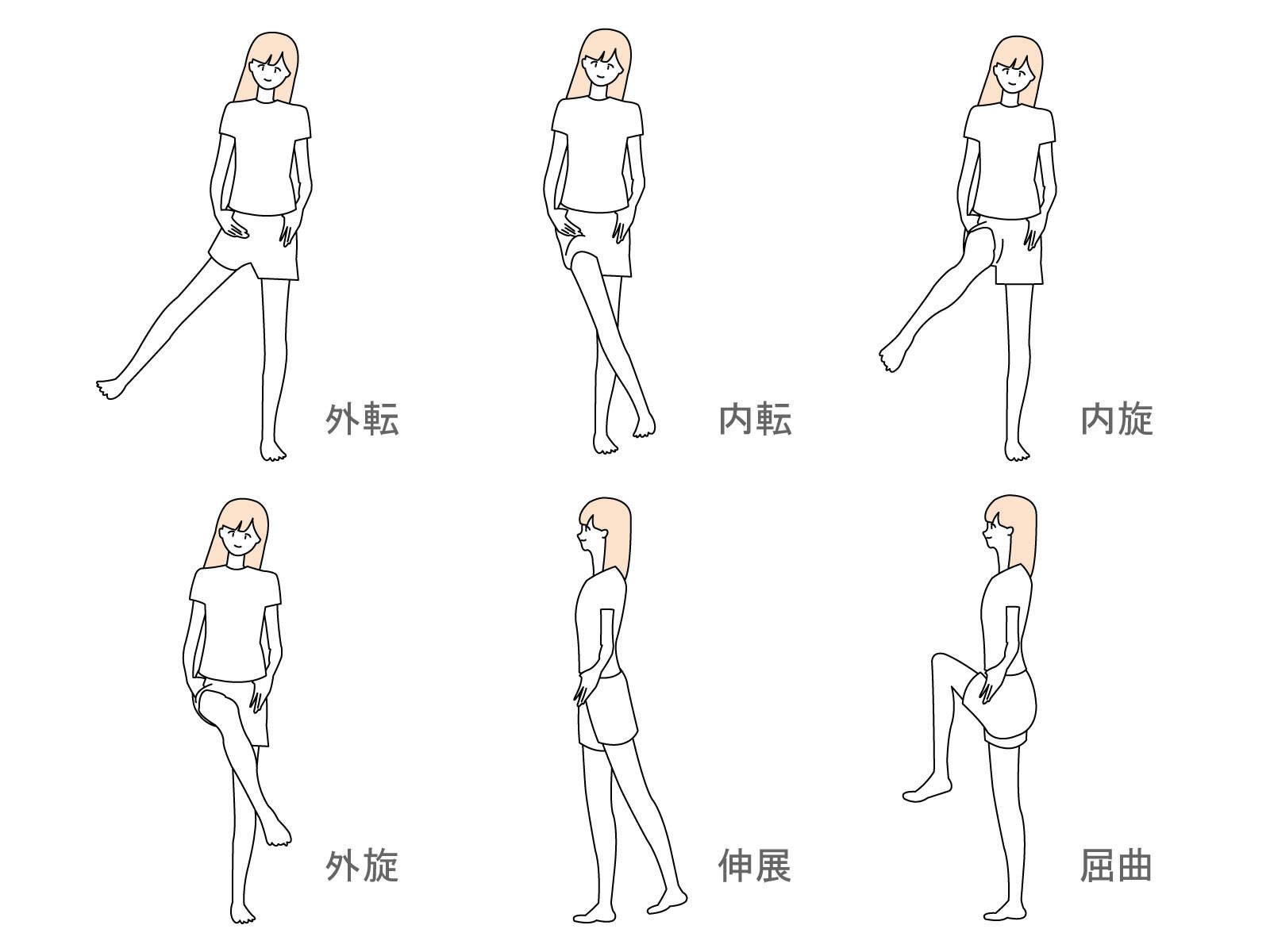 外転

内転

内旋

外旋

伸展

屈曲