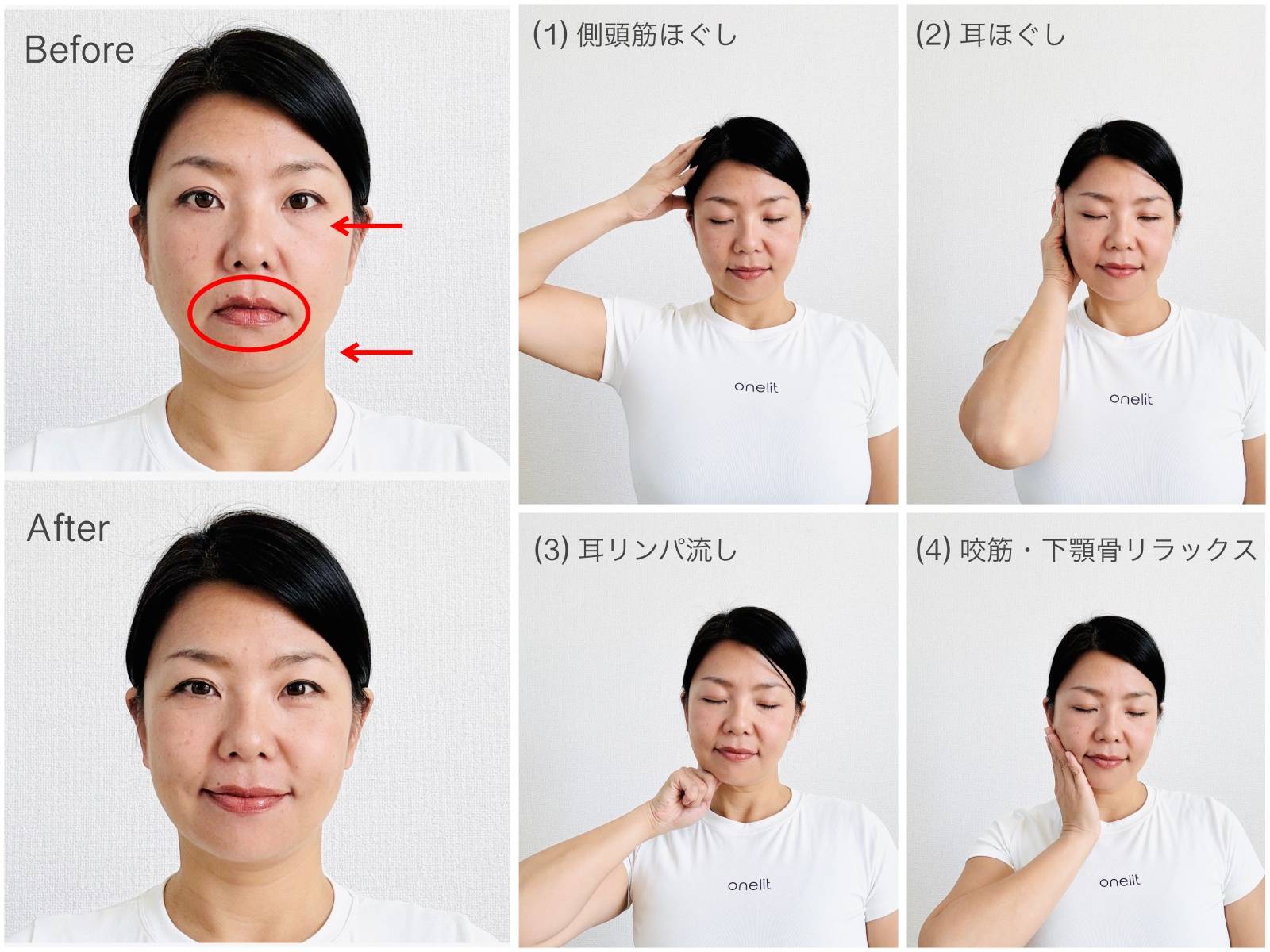 Before

After

(1) 側頭筋ほぐし

onelit

(2) 耳ほぐし

onelit

(3) 耳リンパ流し

onelit

(4) 咬筋・下顎骨リラックス

onelit