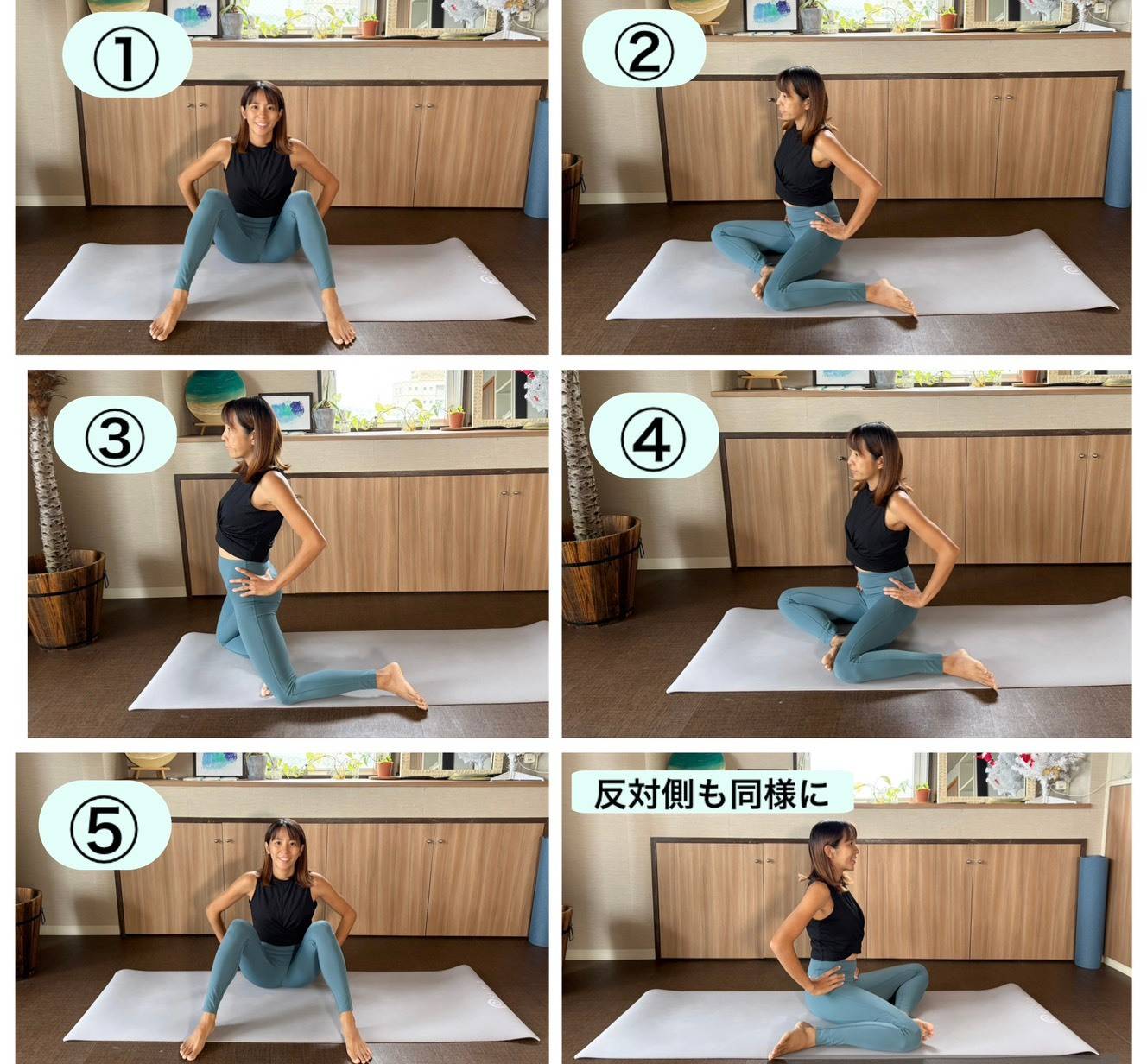 ①

②

③

④

⑤

反対側も同様に