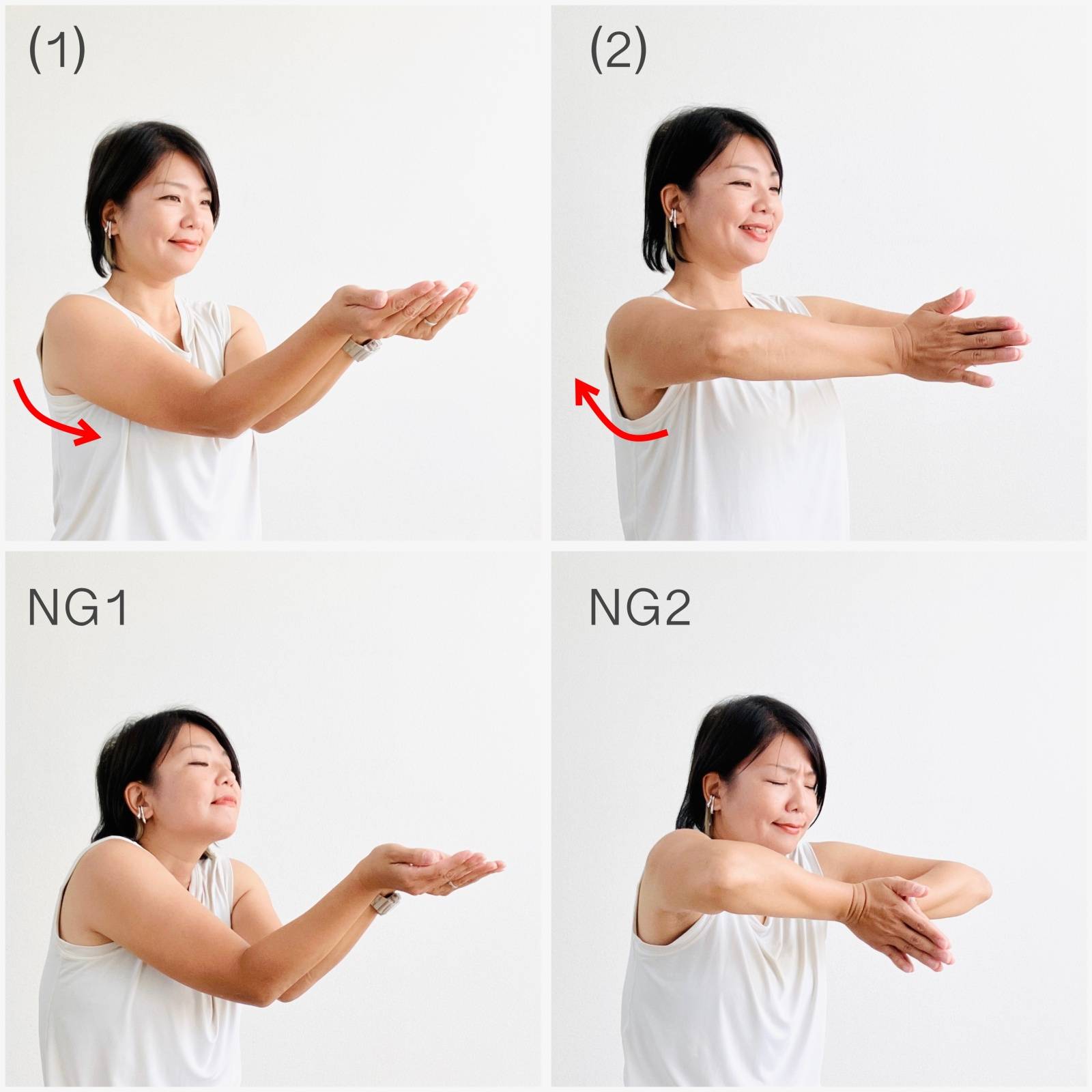 (1)

(2)

NG1

NG2