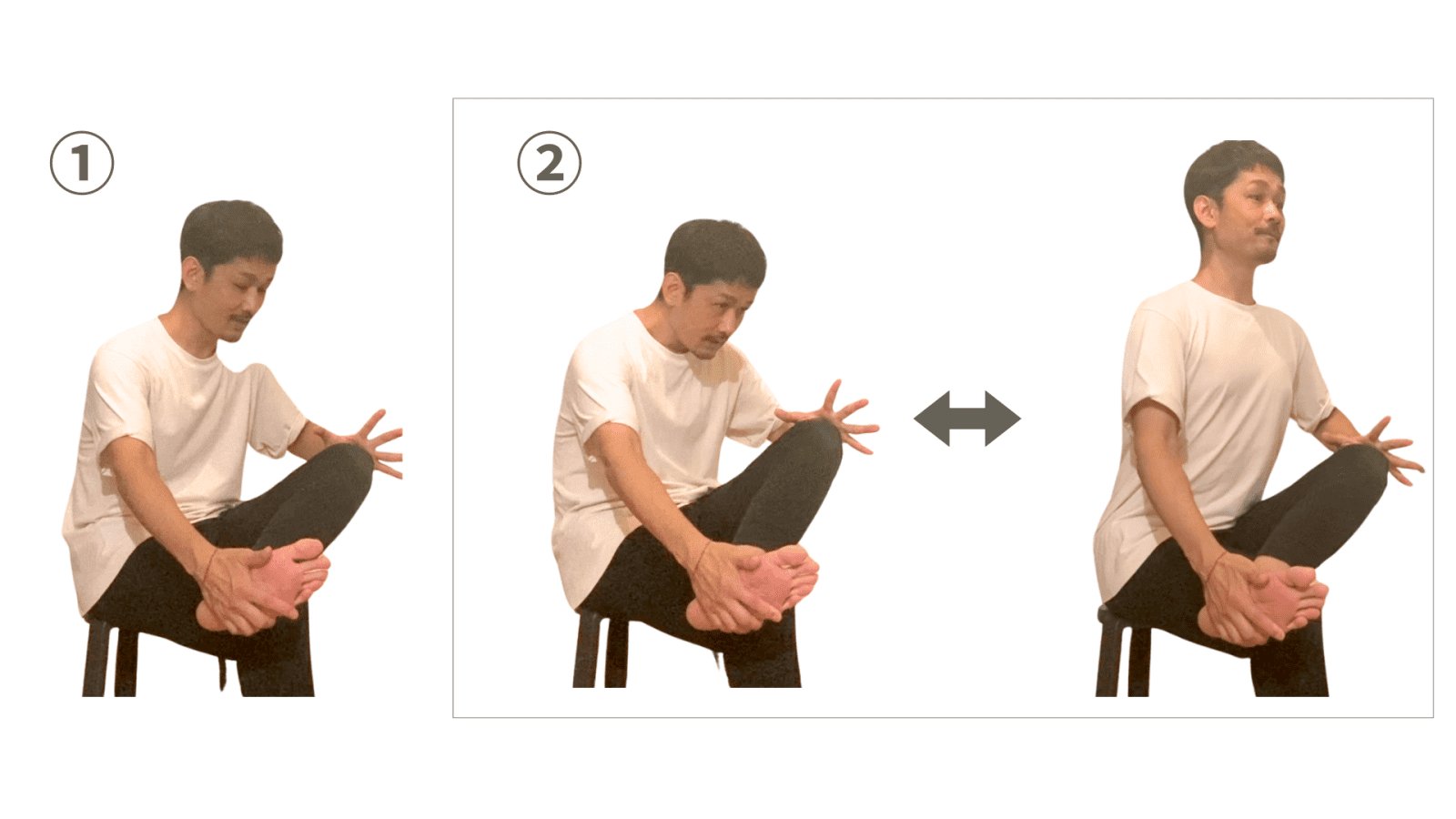 ①

②