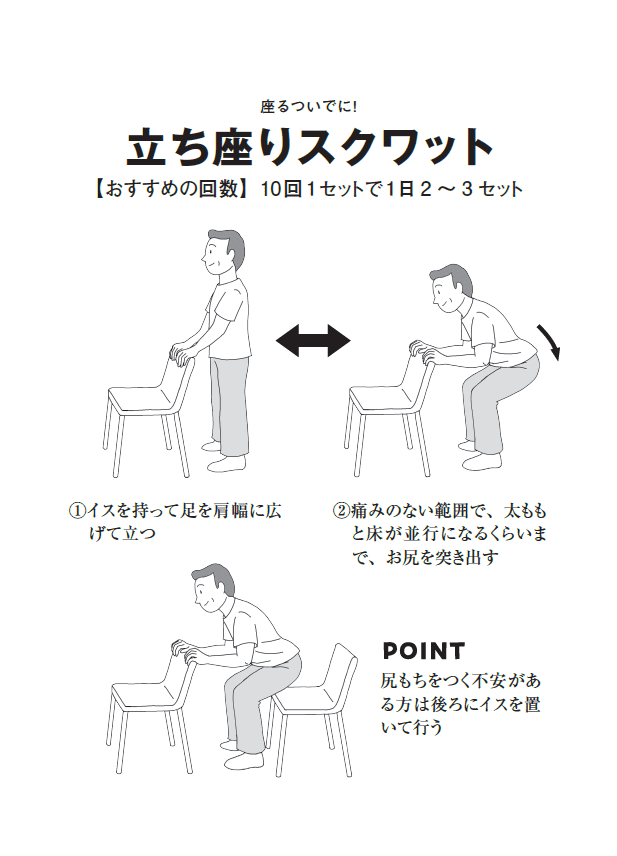 座るついでに!

立ち座りスクワット

【おすすめの回数】10回1セットで1日2～3セット

①イスを持って足を肩幅に広げて立つ

②痛みのない範囲で、太ももと床が並行になるくらいまで、お尻を突き出す

POINT

尻もちをつく不安がある方は後ろにイスを置いて行う