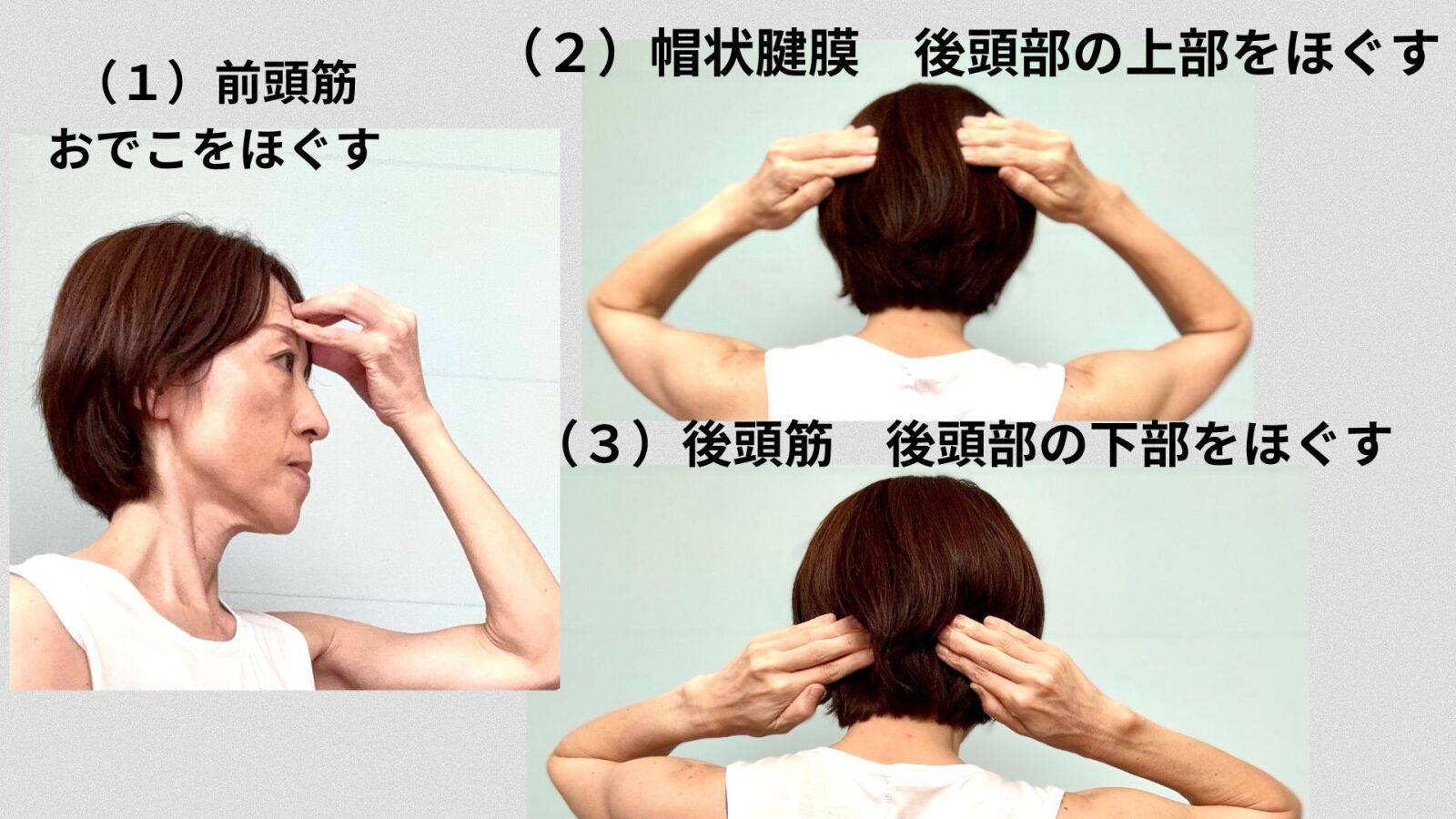 （１）前頭筋
おでこをほぐす

（２）帽状腱膜　後頭部の上部をほぐす

（３）後頭筋　後頭部の下部をほぐす